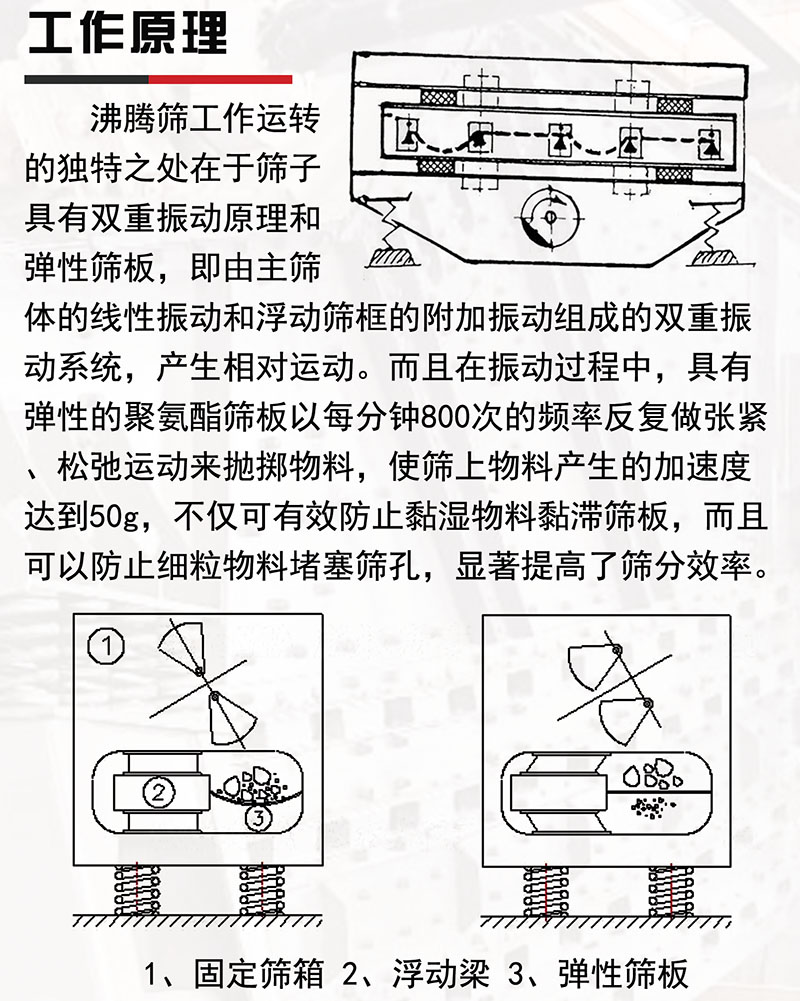 工作原理

沸腾筛工作运转的独特之处在于筛子具有双重振动原理和弹性筛板，即由主筛体的线性振动和浮动筛框的附加振动组成的双重振动系统，产生相对运动。而且在振动过程中，具有弹性的聚氨酯筛板以每分钟800次的频率反复做张紧、松弛运动来抛掷物料，使筛上物料产生的加速度达到50g，不仅可有效防止黏湿物料黏滞筛板，而且可以防止细粒物料堵塞筛孔，显著提高了筛分效率。

①
②
③

1、固定筛箱 2、浮动梁 3、弹性筛板